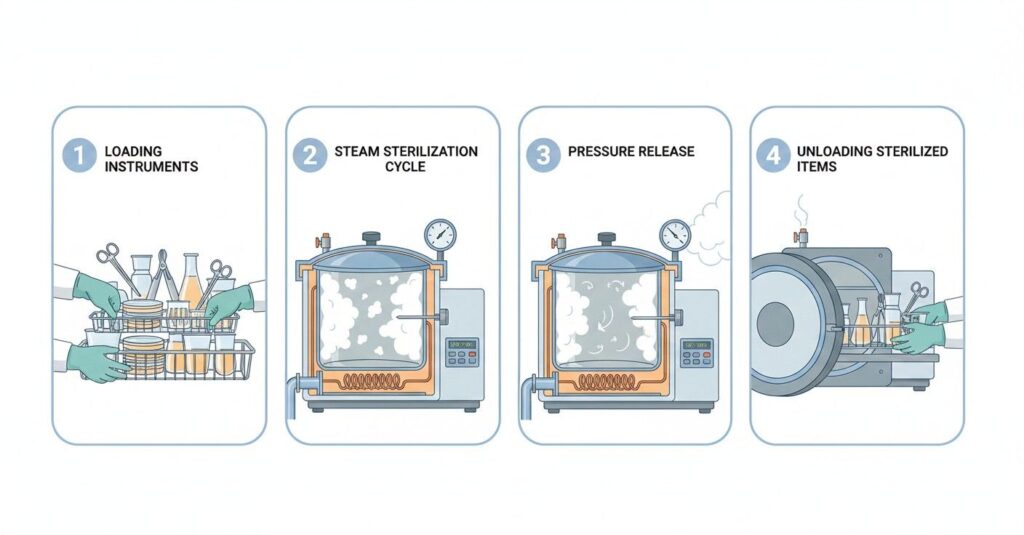 1 LOADING INSTRUMENTS

2 STEAM STERILIZATION CYCLE

3 PRESSURE RELEASE

4 UNLOADING STERILIZED ITEMS